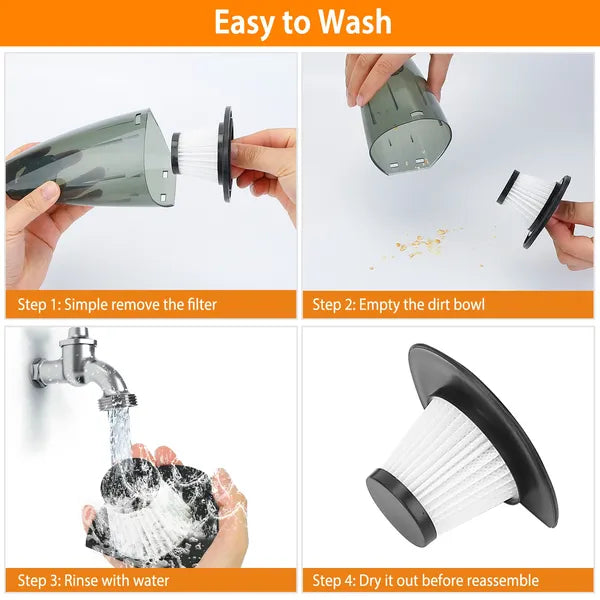 Easy to Wash

Step 1: Simple remove the filter

Step 2: Empty the dirt bowl

Step 3: Rinse with water

Step 4: Dry it out before reassemble