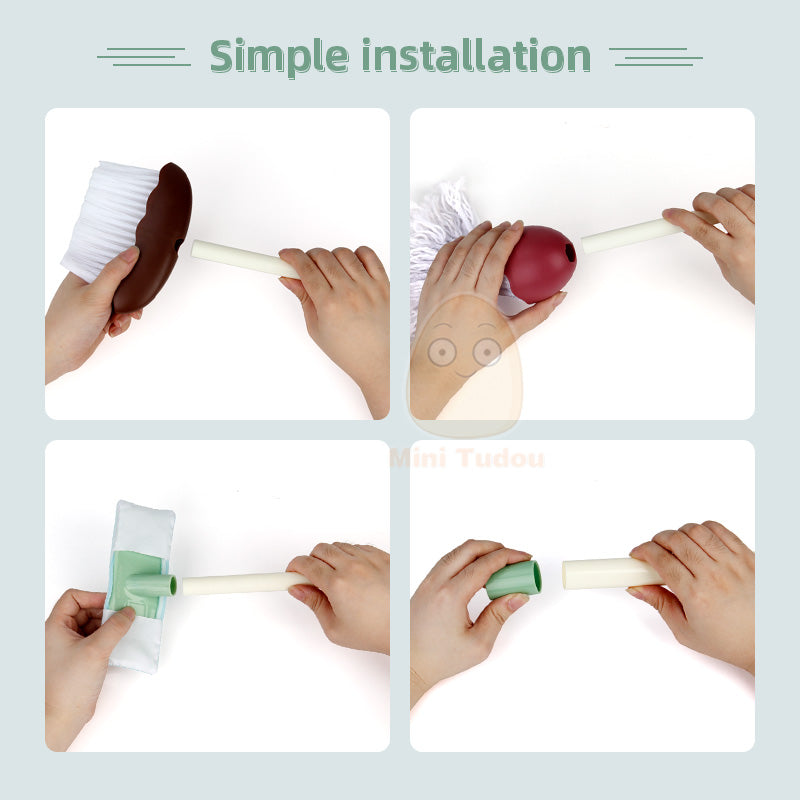 Simple installation

Mini Tudou